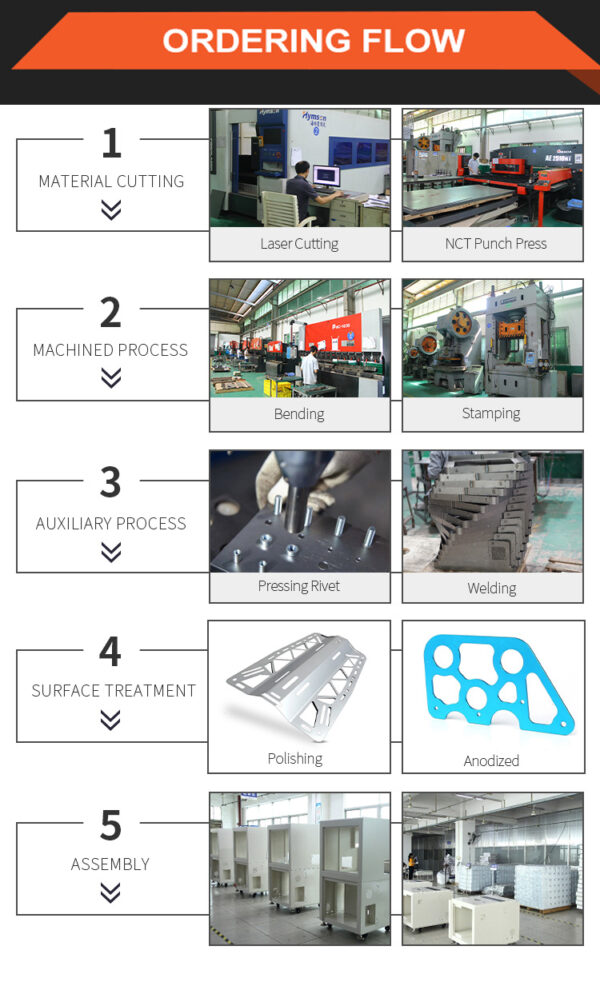 ORDERING FLOW

1
MATERIAL CUTTING

Laser Cutting

NCT Punch Press

2
MACHINED PROCESS

Bending

Stamping

3
AUXILIARY PROCESS

Pressing Rivet

Welding

4
SURFACE TREATMENT

Polishing

Anodized

5
ASSEMBLY